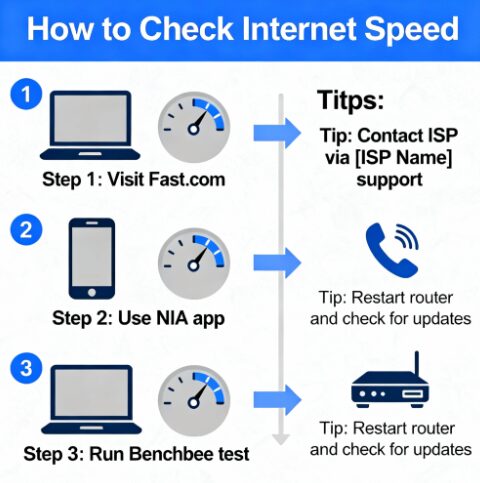 How to Check Internet Speed

1

Step 1: Visit Fast.com

2

Step 2: Use NIA app

3

Step 3: Run Benchbee test

Titps:

Tip: Contact ISP via [ISP Name] support

Tip: Restart router and check for updates

Tip: Restart router and check for updates